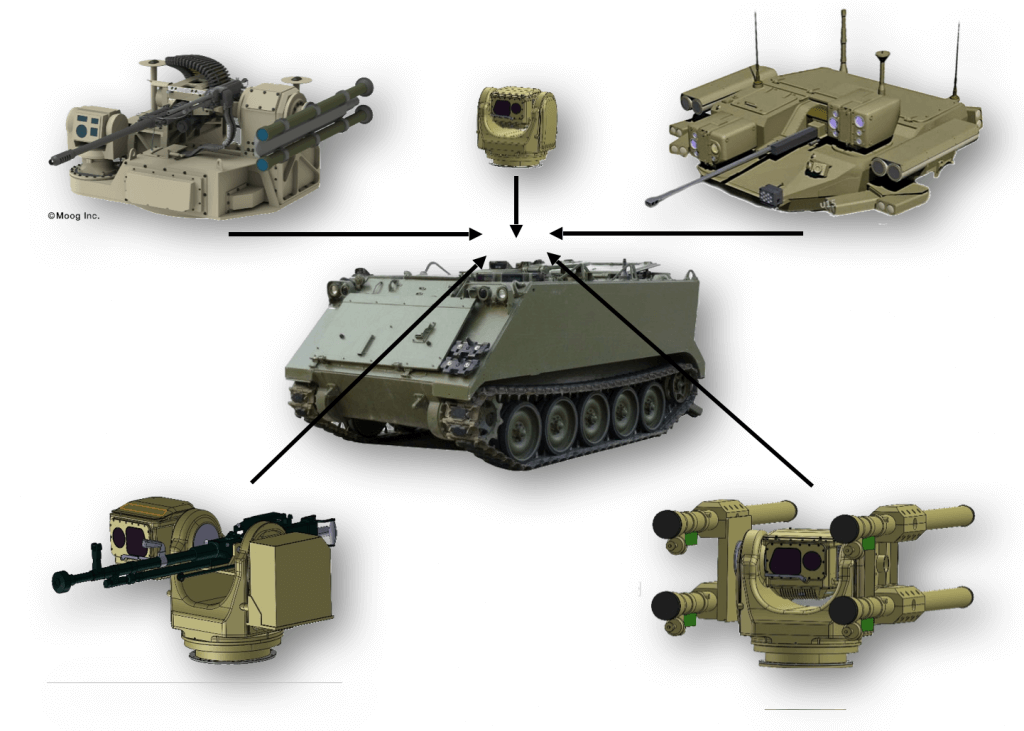 ©Moog Inc.